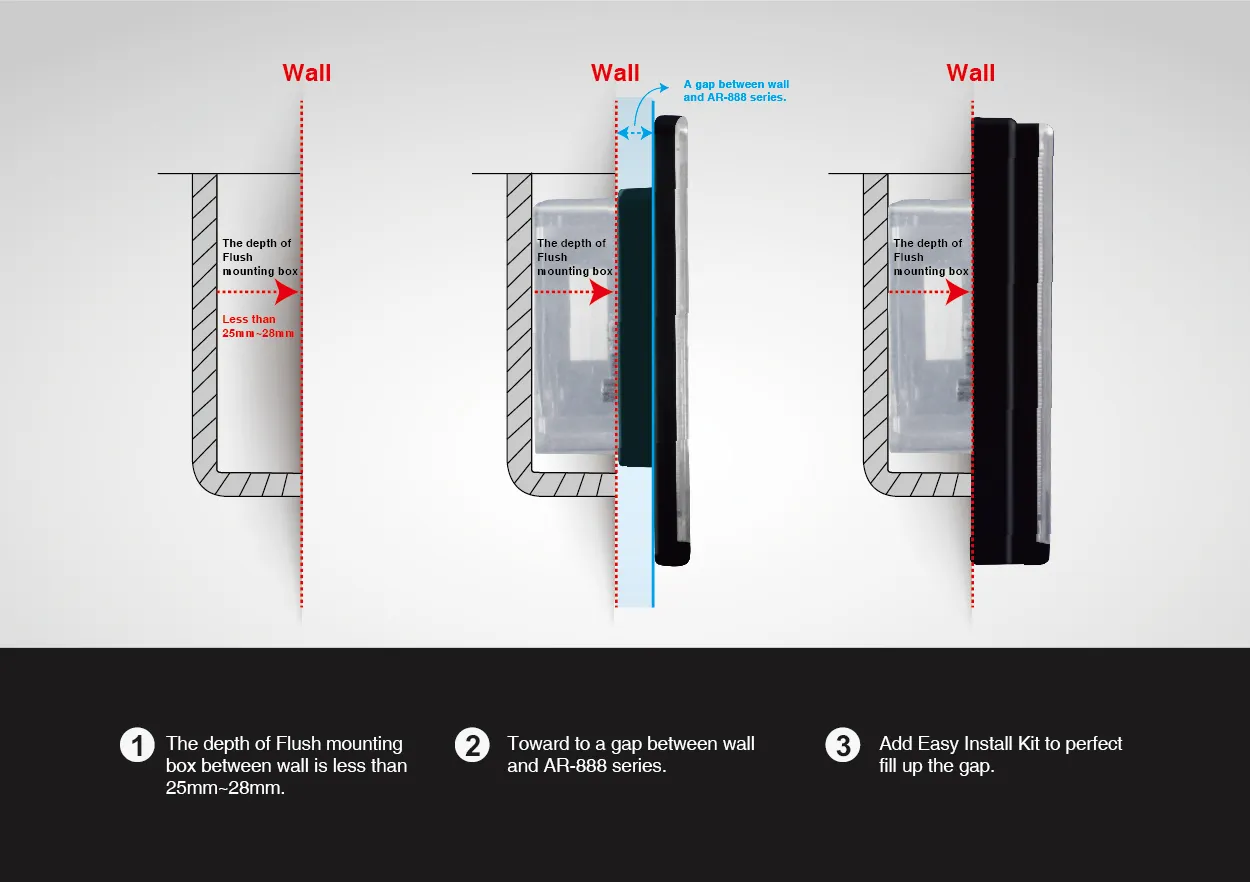 Wall

The depth of Flush mounting box

Less than 25mm~28mm

Wall

A gap between wall and AR-888 series.

The depth of Flush mounting box

Wall

The depth of Flush mounting box

1 The depth of Flush mounting box between wall is less than 25mm~28mm.

2 Toward to a gap between wall and AR-888 series.

3 Add Easy Install Kit to perfect fill up the gap.